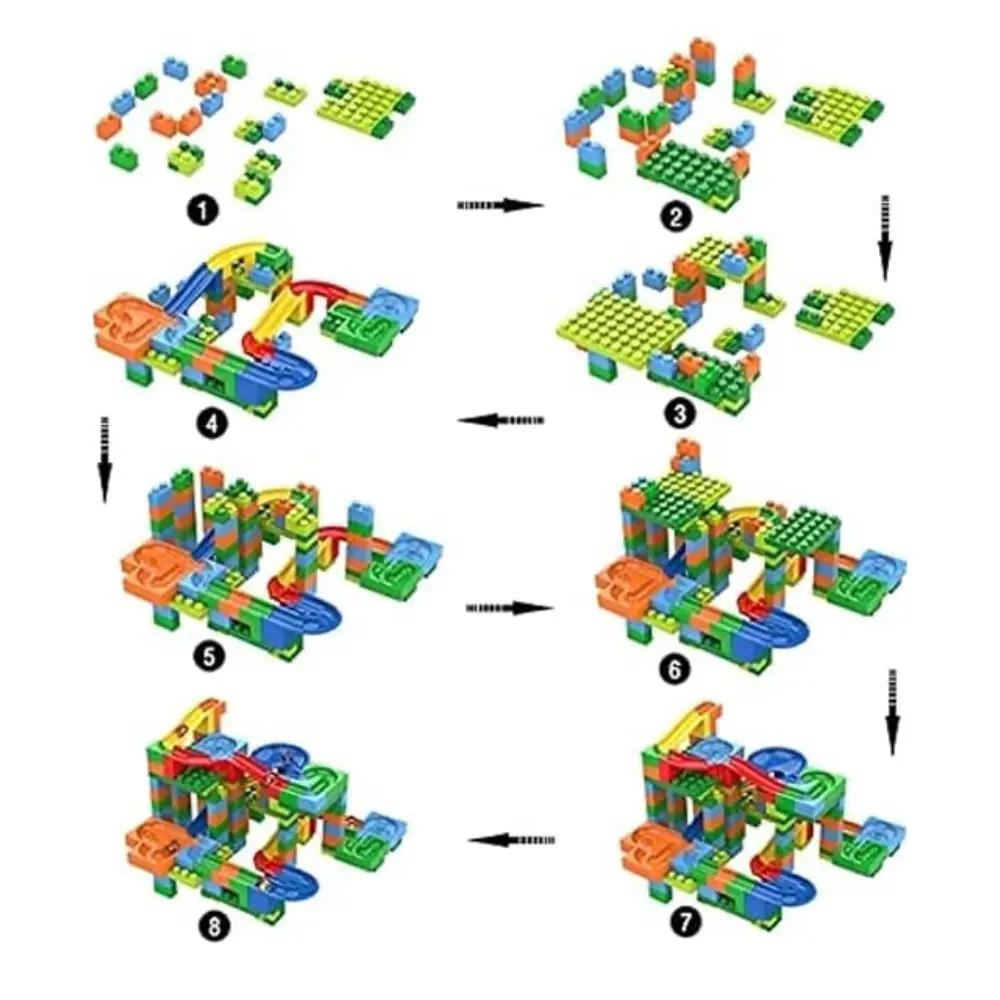 1

2

4

3

5

6

8

7